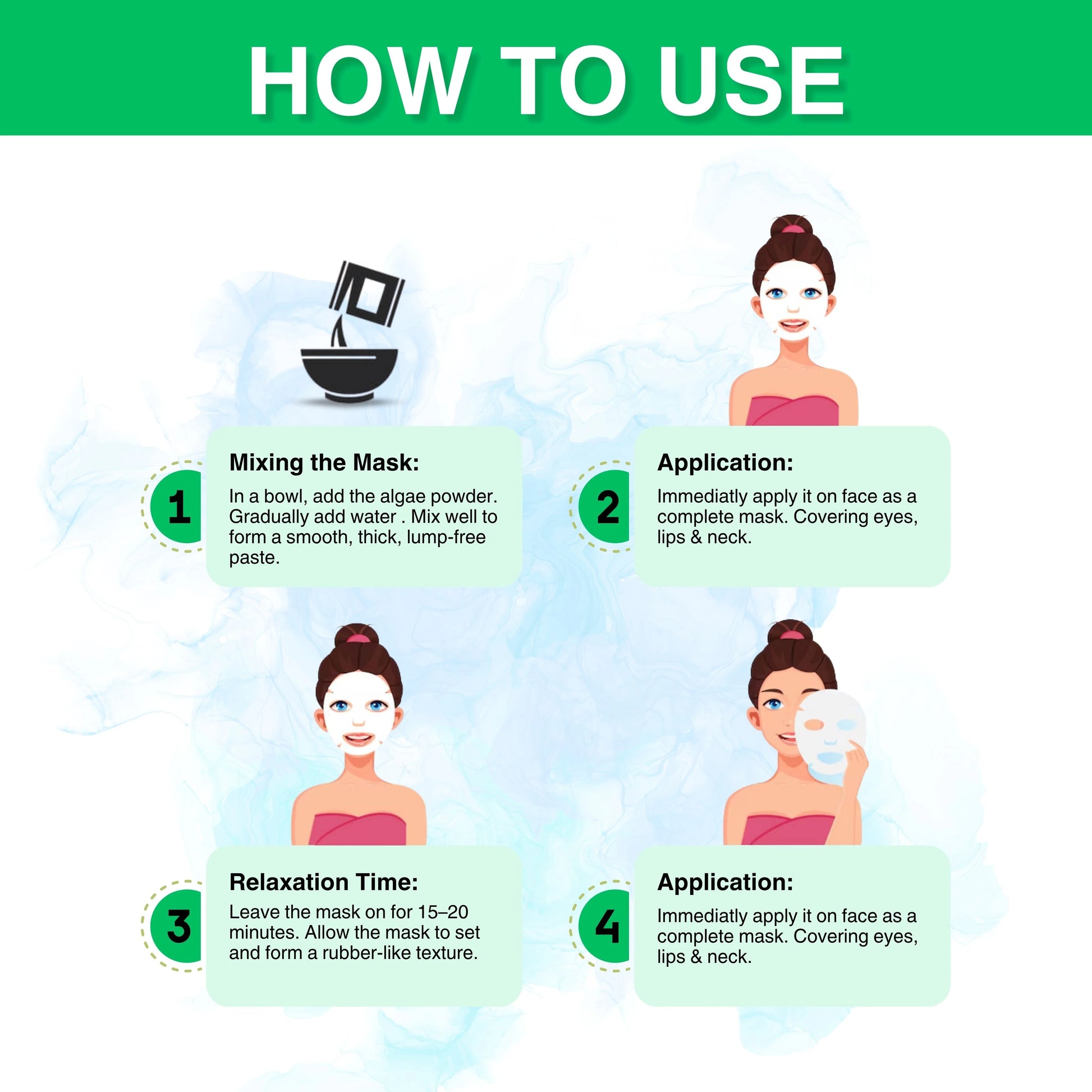 HOW TO USE

1

Mixing the Mask:

In a bowl, add the algae powder. Gradually add water . Mix well to form a smooth, thick, lump-free paste.

2

Application:

Immediatly apply it on face as a complete mask. Covering eyes, lips & neck.

3

Relaxation Time:

Leave the mask on for 15–20 minutes. Allow the mask to set and form a rubber-like texture.

4

Application:

Immediatly apply it on face as a complete mask. Covering eyes, lips & neck.